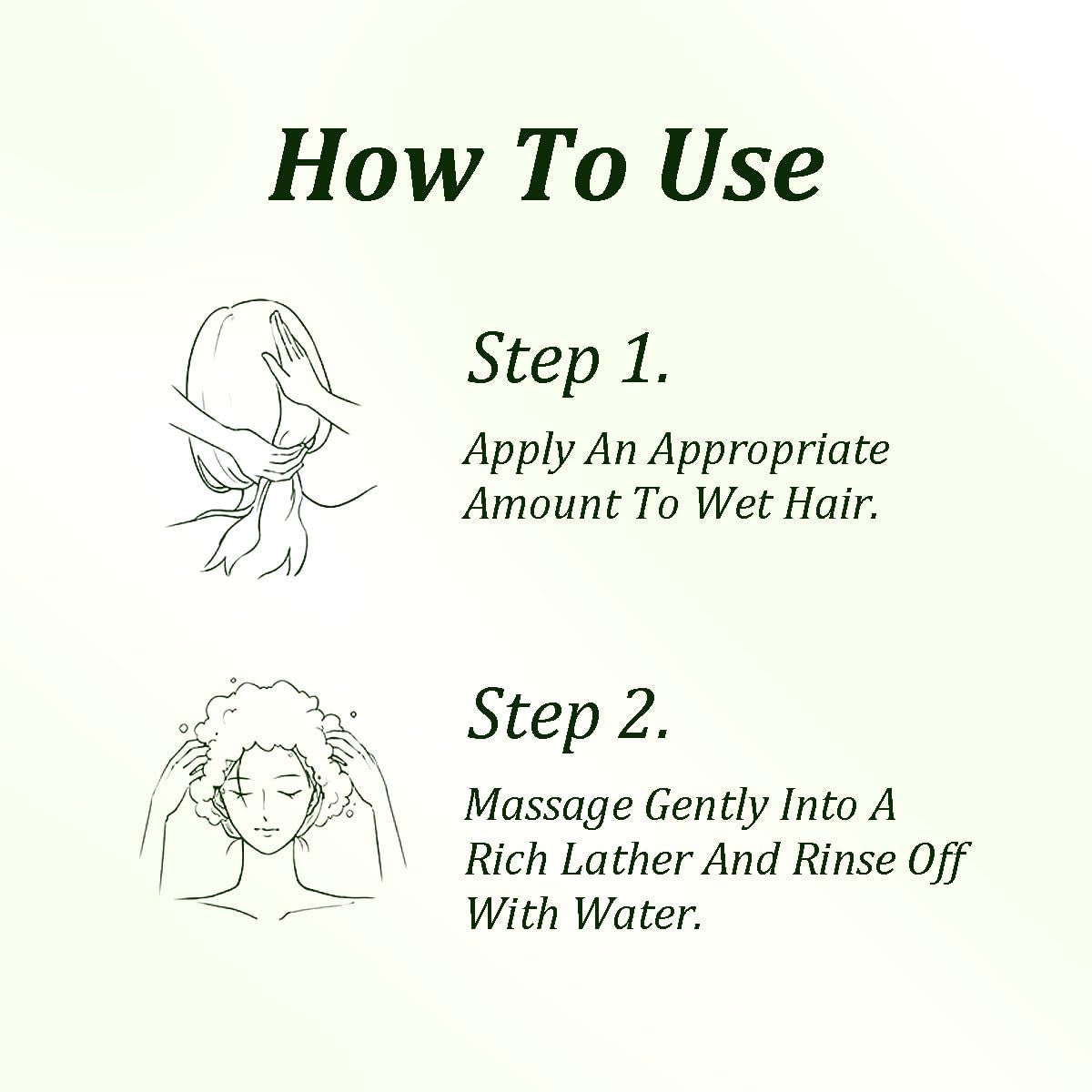 How To Use

Step 1.

Apply An Appropriate Amount To Wet Hair.

Step 2.

Massage Gently Into A Rich Lather And Rinse Off With Water.